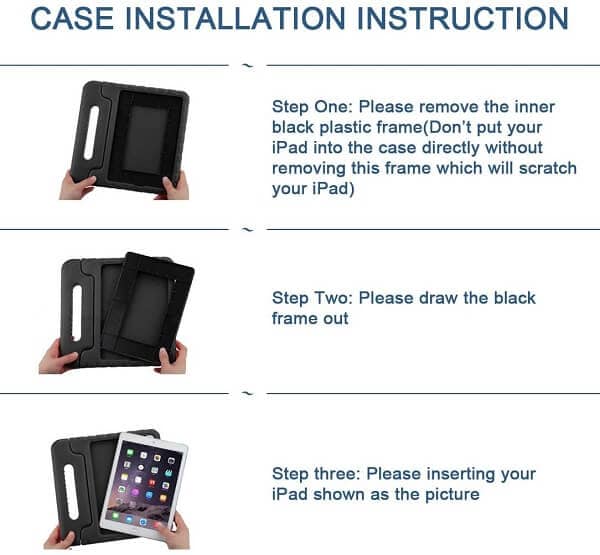 CASE INSTALLATION INSTRUCTION

Step One: Please remove the inner black plastic frame(Don't put your iPad into the case directly without removing this frame which will scratch your iPad)

Step Two: Please draw the black frame out

Step three: Please inserting your iPad shown as the picture